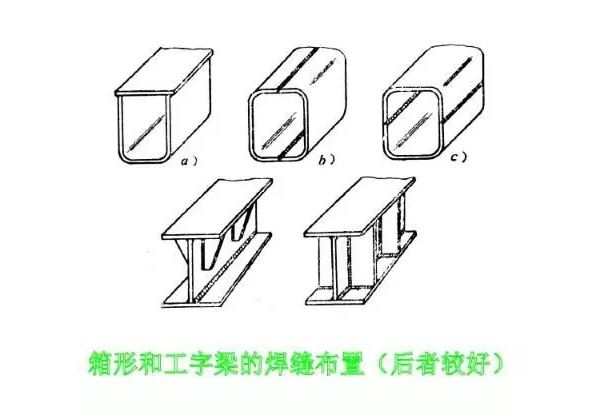 a)

b)

c)

箱形和工字梁的焊缝布置（后者较好）